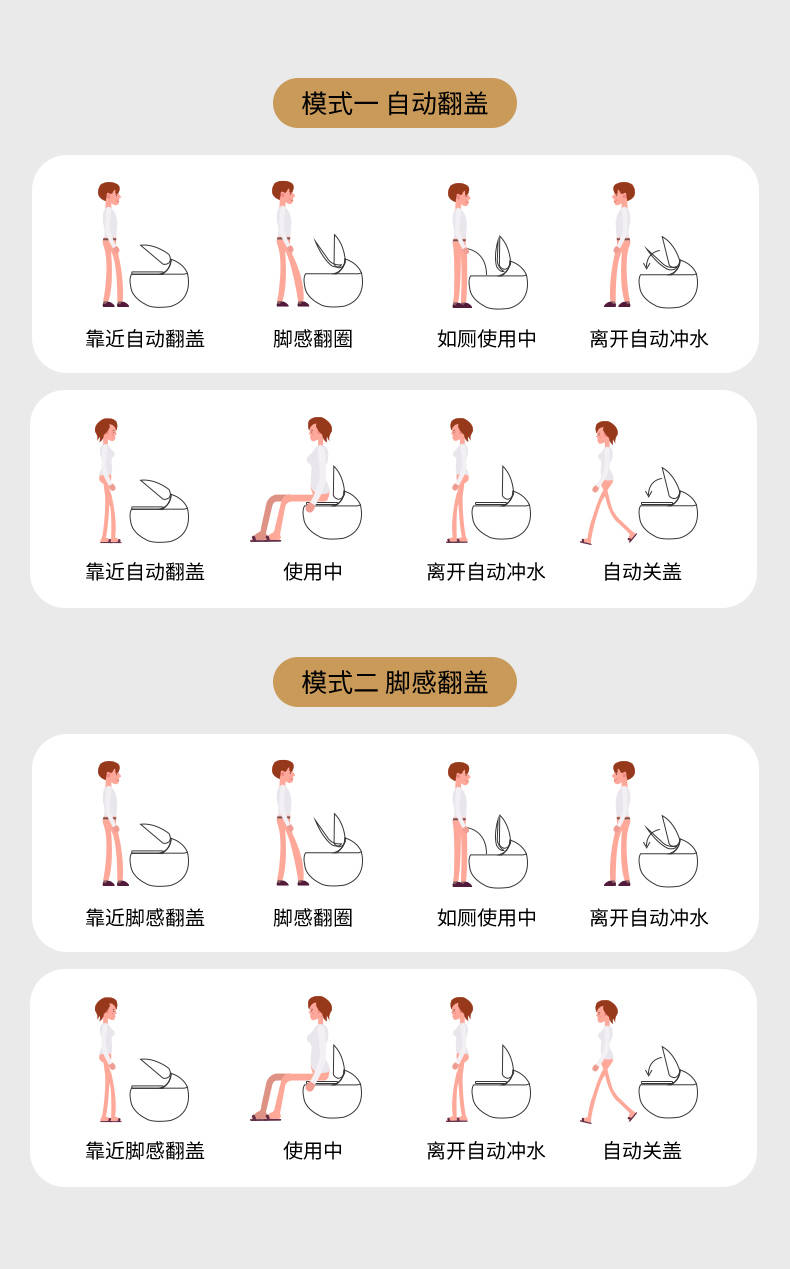 模式一 自动翻盖

靠近自动翻盖
脚感翻圈
如厕使用中
离开自动冲水

靠近自动翻盖
使用中
离开自动冲水
自动关盖

模式二 脚感翻盖

靠近脚感翻盖
脚感翻圈
如厕使用中
离开自动冲水

靠近脚感翻盖
使用中
离开自动冲水
自动关盖